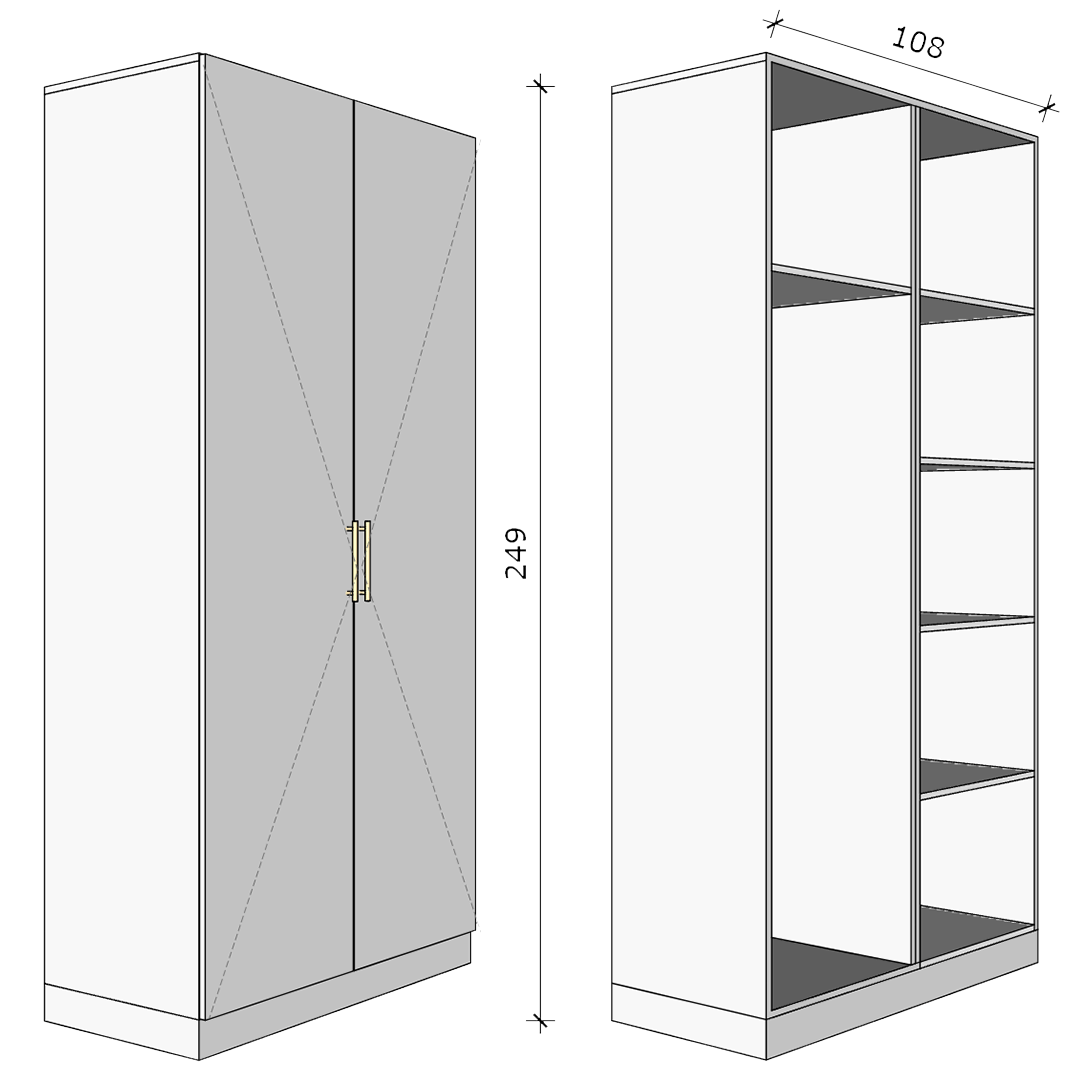 249

108